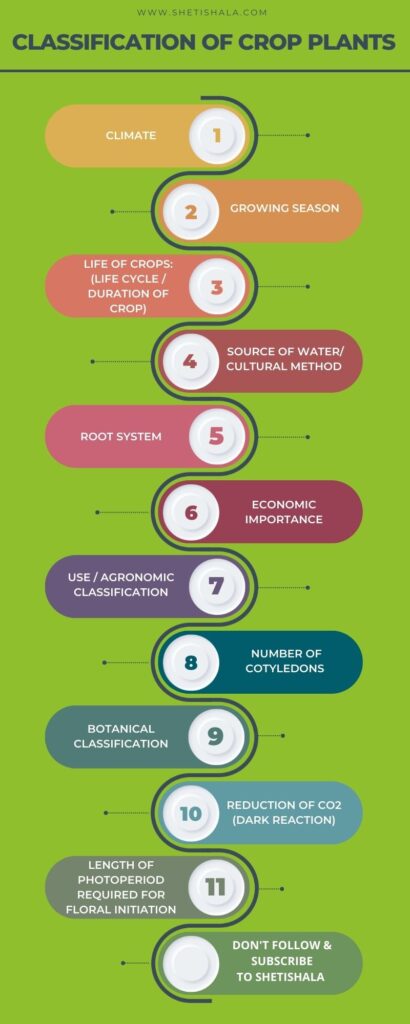 WWW.SHETISHALA.COM

CLASSIFICATION OF CROP PLANTS

CLIMATE 1

2 GROWING SEASON

LIFE OF CROPS: (LIFE CYCLE / DURATION OF CROP) 3

4 SOURCE OF WATER/ CULTURAL METHOD

ROOT SYSTEM 5

6 ECONOMIC IMPORTANCE

USE / AGRONOMIC CLASSIFICATION 7

8 NUMBER OF COTYLEDONS

BOTANICAL CLASSIFICATION 9

10 REDUCTION OF CO2 (DARK REACTION)

LENGTH OF PHOTOPERIOD REQUIRED FOR FLORAL INITIATION 11

DON'T FOLLOW & SUBSCRIBE TO SHETISHALA